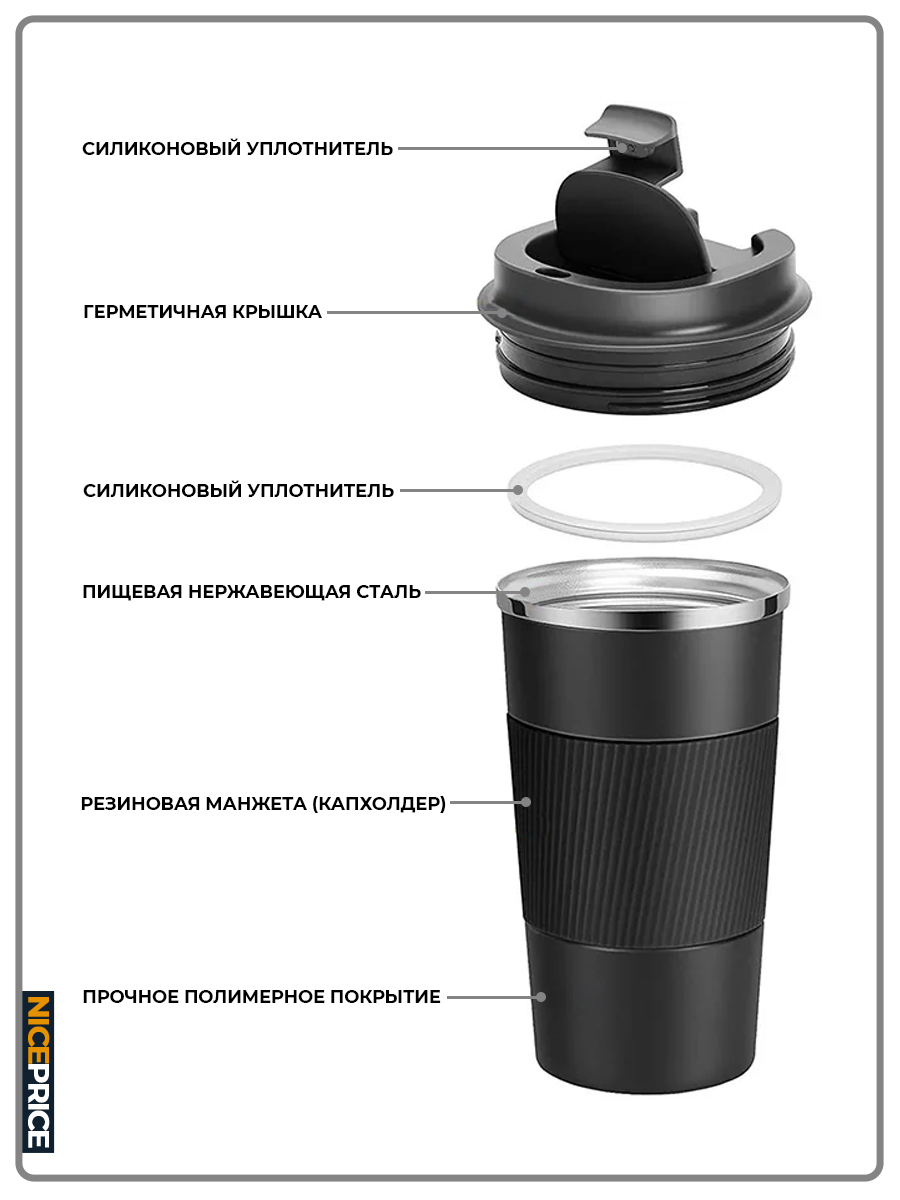 СИЛИКОНОВЫЙ УПЛОТНИТЕЛЬ

ГЕРМЕТИЧНАЯ КРЫШКА

СИЛИКОНОВЫЙ УПЛОТНИТЕЛЬ

ПИЩЕВАЯ НЕРЖАВЕЮЩАЯ СТАЛЬ

РЕЗИНОВАЯ МАНЖЕТА (КАПХОЛДЕР)

ПРОЧНОЕ ПОЛИМЕРНОЕ ПОКРЫТИЕ

NICEPRICE